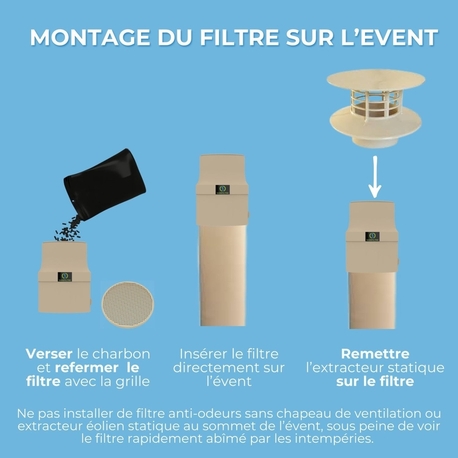 MONTAGE DU FILTRE SUR L'EVENT

Verser le charbon et refermer le filtre avec la grille

Insérer le filtre directement sur l'évent

Remettre l'extracteur statique sur le filtre

Ne pas installer de filtre anti-odeurs sans chapeau de ventilation ou extracteur éolien statique au sommet de l'évent, sous peine de voir le filtre rapidement abîmé par les intempéries.