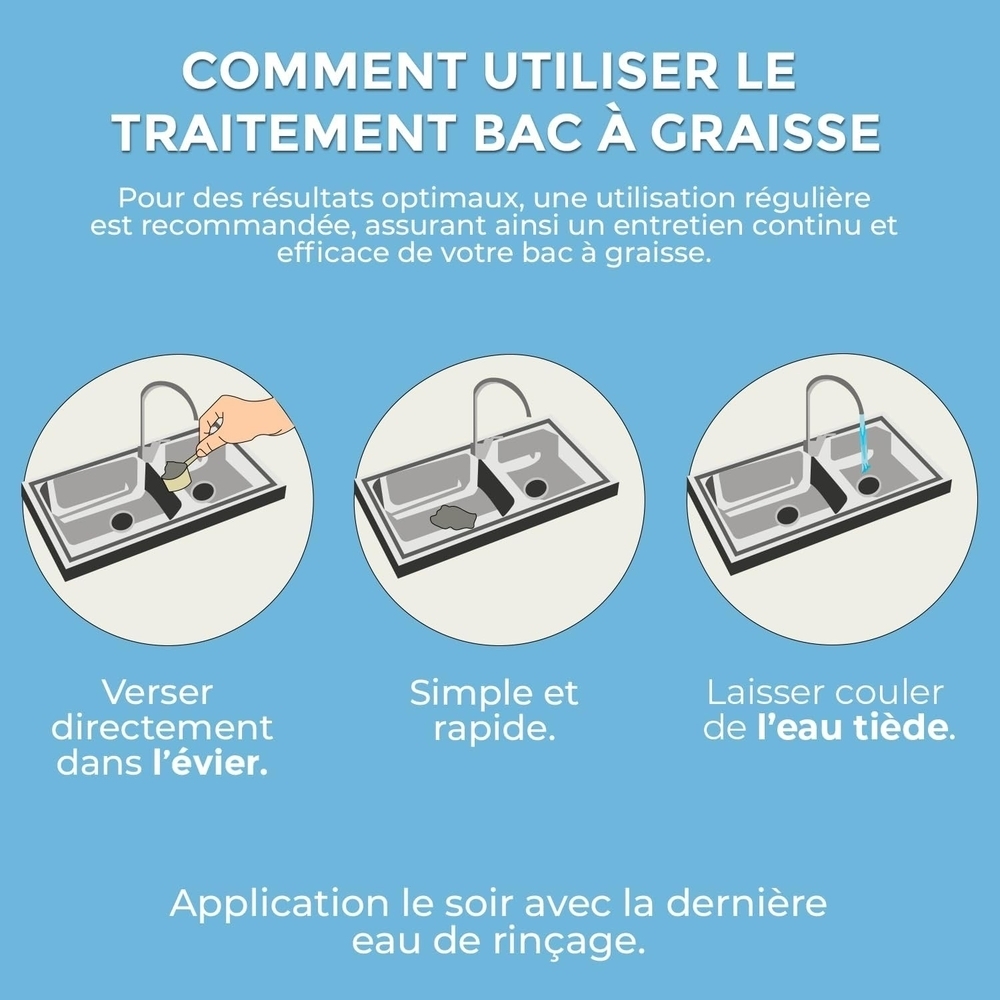 COMMENT UTILISER LE TRAITEMENT BAC À GRAISSE

Pour des résultats optimaux, une utilisation régulière est recommandée, assurant ainsi un entretien continu et efficace de votre bac à graisse.

Verser directement dans l'évier.

Simple et rapide.

Laisser couler de l'eau tiède.

Application le soir avec la dernière eau de rinçage.