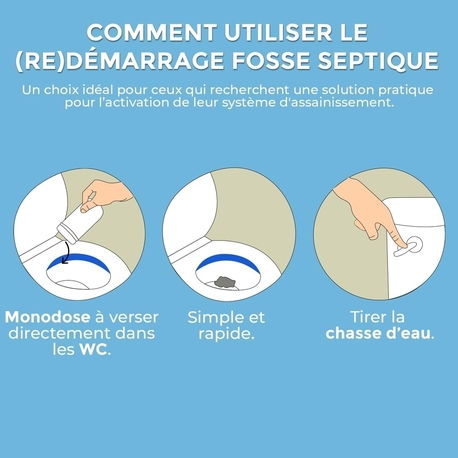 COMMENT UTILISER LE (RE)DÉMARRAGE FOSSE SEPTIQUE

Un choix idéal pour ceux qui recherchent une solution pratique pour l'activation de leur système d'assainissement.

Monodose à verser directement dans les WC.

Simple et rapide.

Tirer la chasse d'eau.